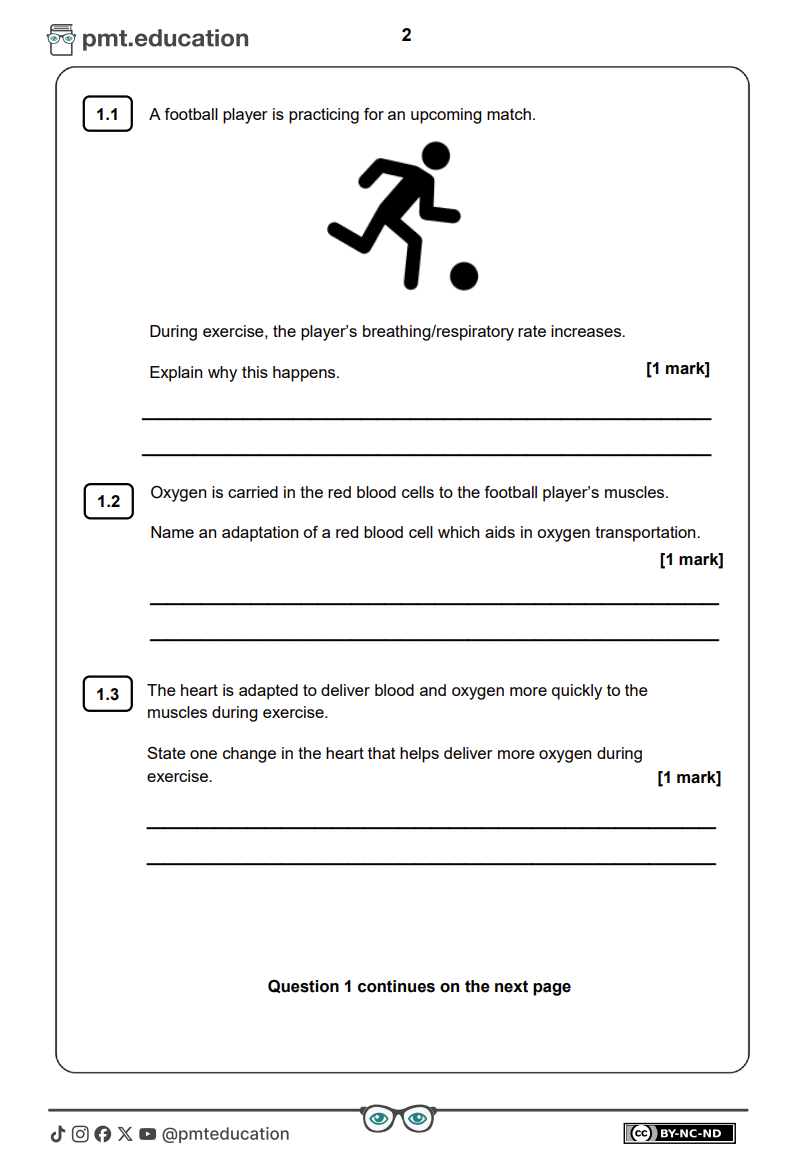 pmt.education

2

1.1 A football player is practicing for an upcoming match.

During exercise, the player's breathing/respiratory rate increases.

Explain why this happens. [1 mark]

1.2 Oxygen is carried in the red blood cells to the football player's muscles.

Name an adaptation of a red blood cell which aids in oxygen transportation. [1 mark]

1.3 The heart is adapted to deliver blood and oxygen more quickly to the muscles during exercise.

State one change in the heart that helps deliver more oxygen during exercise. [1 mark]

Question 1 continues on the next page

@pmteducation

BY-NC-ND